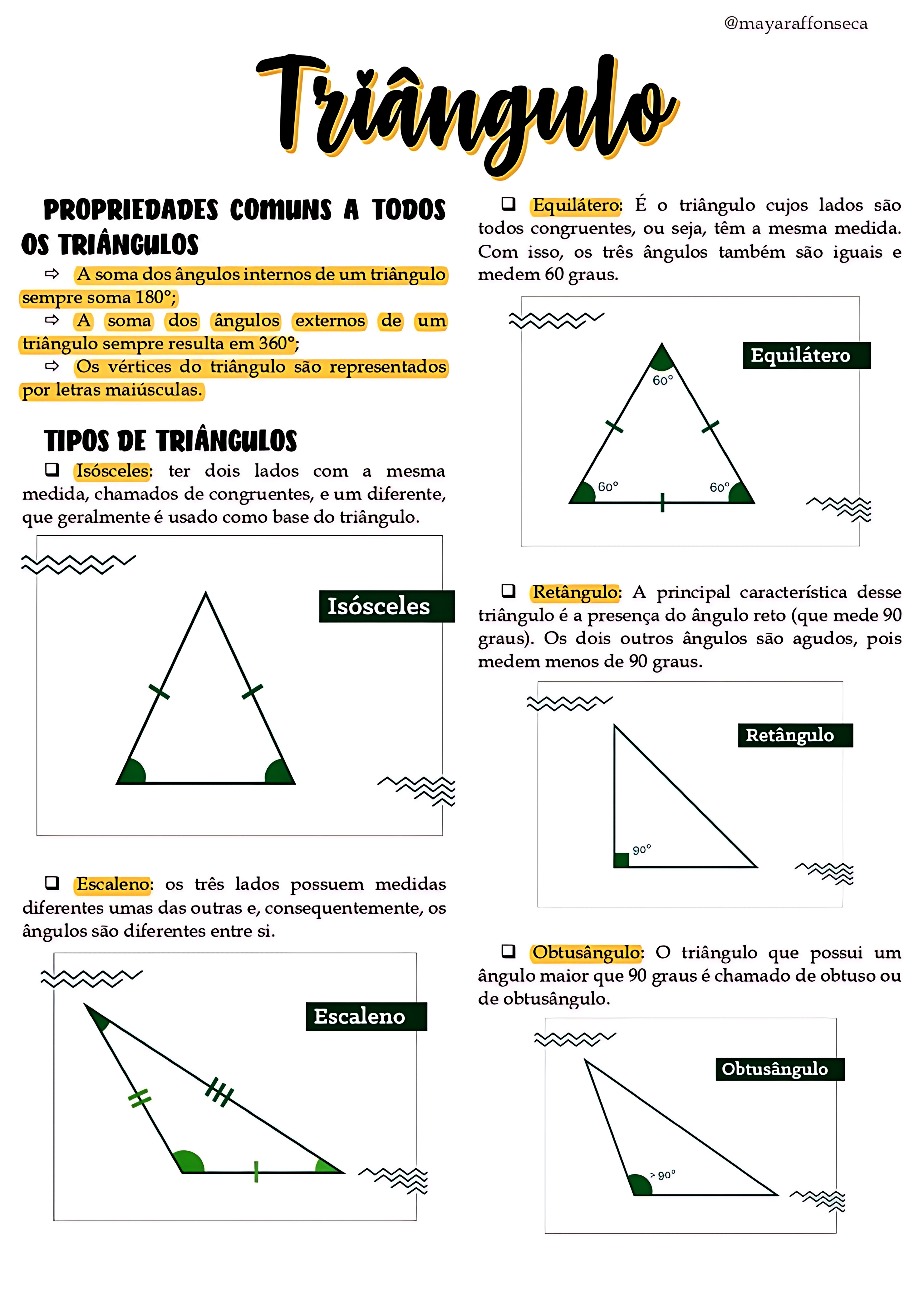 @mayaraffonseca

Triângulo

PROPRIEDADES COMUNS A TODOS OS TRIÂNGULOS

⇨ A soma dos ângulos internos de um triângulo sempre soma 180°;

⇨ A soma dos ângulos externos de um triângulo sempre resulta em 360°;

⇨ Os vértices do triângulo são representados por letras maiúsculas.

TIPOS DE TRIÂNGULOS

❑ Isósceles: ter dois lados com a mesma medida, chamados de congruentes, e um diferente, que geralmente é usado como base do triângulo.

Isósceles

❑ Escaleno: os três lados possuem medidas diferentes umas das outras e, consequentemente, os ângulos são diferentes entre si.

Escaleno

❑ Equilátero: É o triângulo cujos lados são todos congruentes, ou seja, têm a mesma medida. Com isso, os três ângulos também são iguais e medem 60 graus.

Equilátero

60°

60°

60°

❑ Retângulo: A principal característica desse triângulo é a presença do ângulo reto (que mede 90 graus). Os dois outros ângulos são agudos, pois medem menos de 90 graus.

Retângulo

90°

❑ Obtusângulo: O triângulo que possui um ângulo maior que 90 graus é chamado de obtuso ou de obtusângulo.

Obtusângulo

> 90°