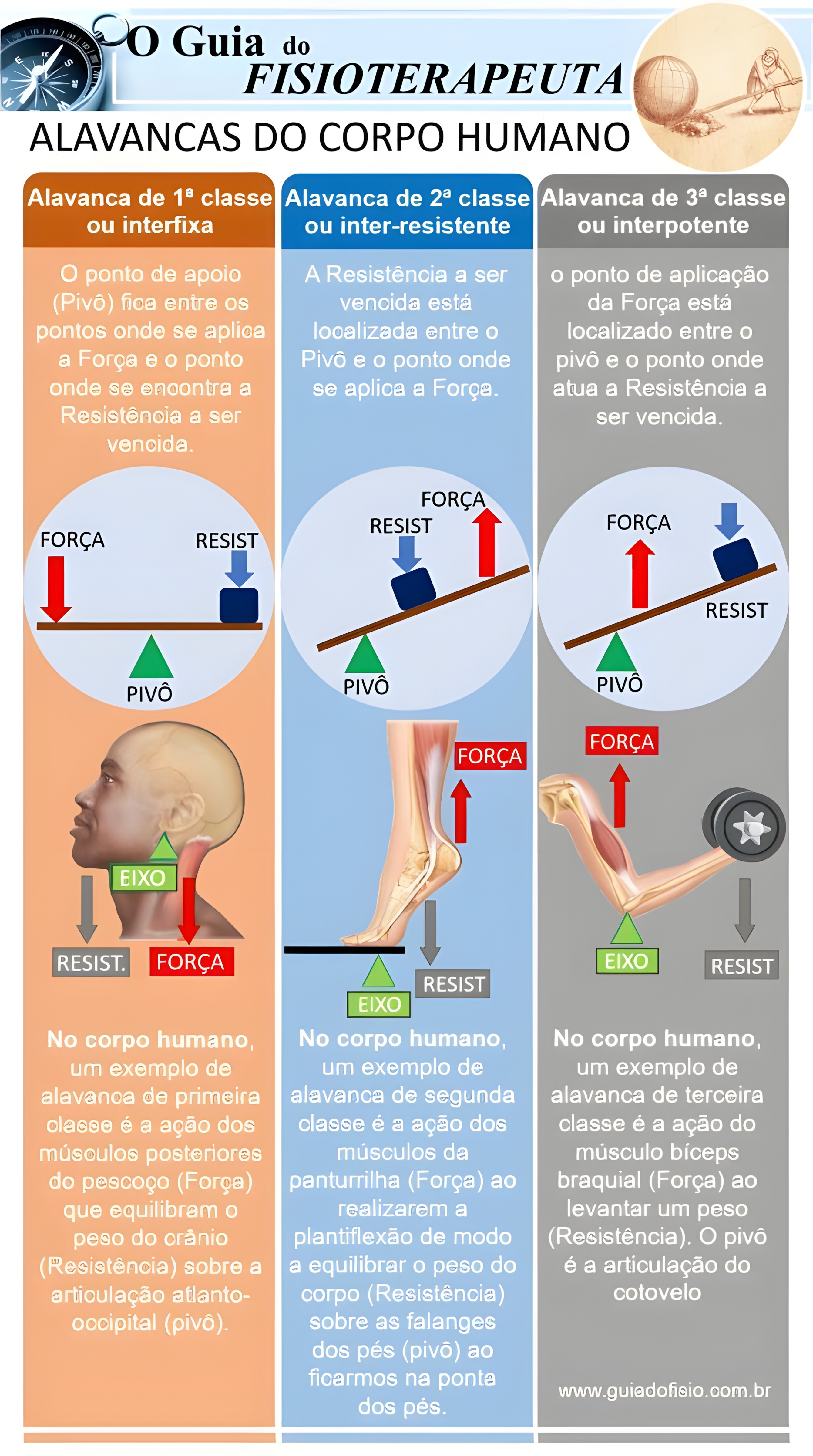 O Guia do FISIOTERAPEUTA

ALAVANCAS DO CORPO HUMANO

Alavanca de 1ª classe ou interfixa

O ponto de apoio (Pivô) fica entre os pontos onde se aplica a Força e o ponto onde se encontra a Resistência a ser vencida.

FORÇA
RESIST
PIVÔ

EIXO
RESIST.
FORÇA

No corpo humano, um exemplo de alavanca de primeira classe é a ação dos músculos posteriores do pescoço (Força) que equilibram o peso do crânio (Resistência) sobre a articulação atlanto-occipital (pivô).

Alavanca de 2ª classe ou inter-resistente

A Resistência a ser vencida está localizada entre o Pivô e o ponto onde se aplica a Força.

FORÇA
RESIST
PIVÔ

FORÇA
RESIST
EIXO

No corpo humano, um exemplo de alavanca de segunda classe é a ação dos músculos da panturrilha (Força) ao realizarem a plantiflexão de modo a equilibrar o peso do corpo (Resistência) sobre as falanges dos pés (pivô) ao ficarmos na ponta dos pés.

Alavanca de 3ª classe ou interpotente

o ponto de aplicação da Força está localizado entre o pivô e o ponto onde atua a Resistência a ser vencida.

FORÇA
RESIST
PIVÔ

FORÇA
EIXO
RESIST

No corpo humano, um exemplo de alavanca de terceira classe é a ação do músculo bíceps braquial (Força) ao levantar um peso (Resistência). O pivô é a articulação do cotovelo

www.guiadofisio.com.br